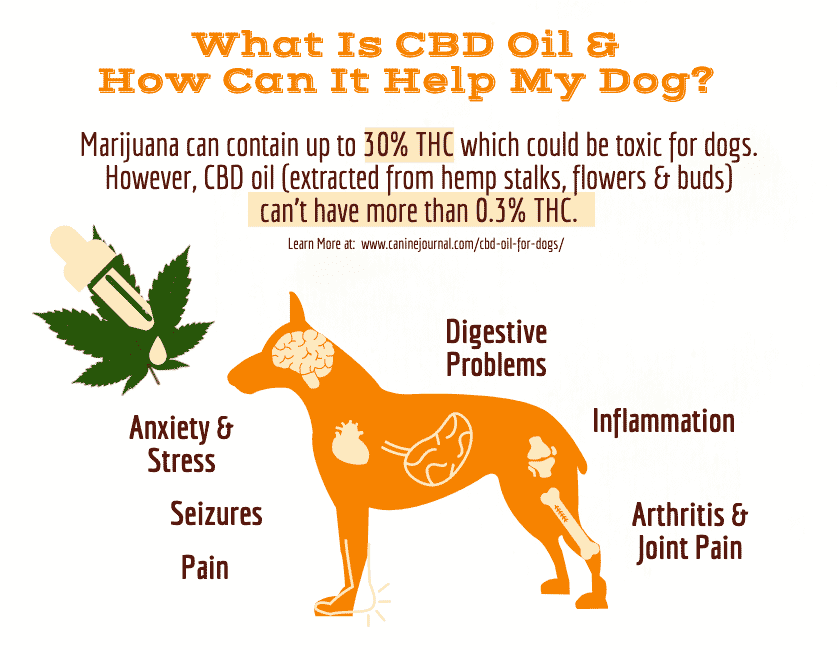 What Is CBD Oil & How Can It Help My Dog?

Marijuana can contain up to 30% THC which could be toxic for dogs. However, CBD oil (extracted from hemp stalks, flowers & buds) can't have more than 0.3% THC.

Learn More at: www.caninejournal.com/cbd-oil-for-dogs/

Digestive Problems

Inflammation

Anxiety & Stress

Seizures

Pain

Arthritis & Joint Pain